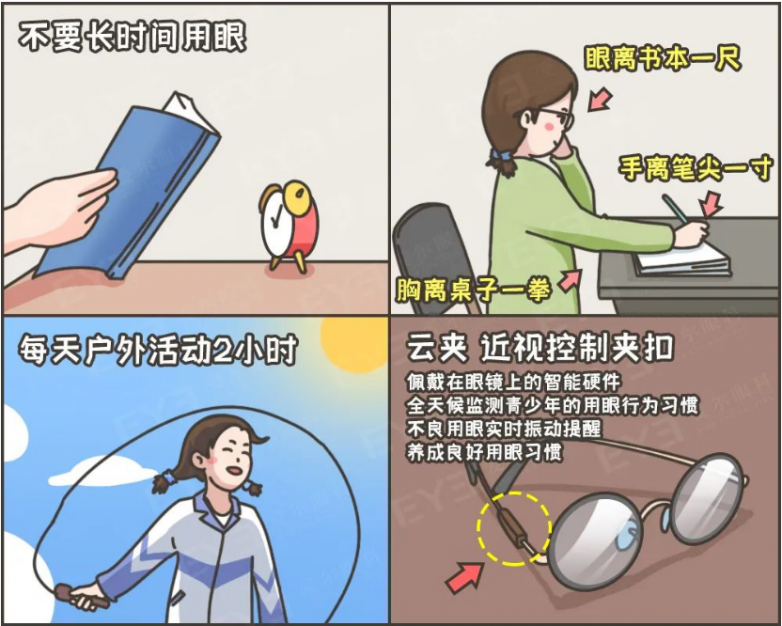 不要长时间用眼

眼离书本一尺

手离笔尖一寸

胸离桌子一拳

每天户外活动2小时

云夹 近视控制夹扣

佩戴在眼镜上的智能硬件
全天候监测青少年的用眼行为习惯
不良用眼实时振动提醒
养成良好用眼习惯